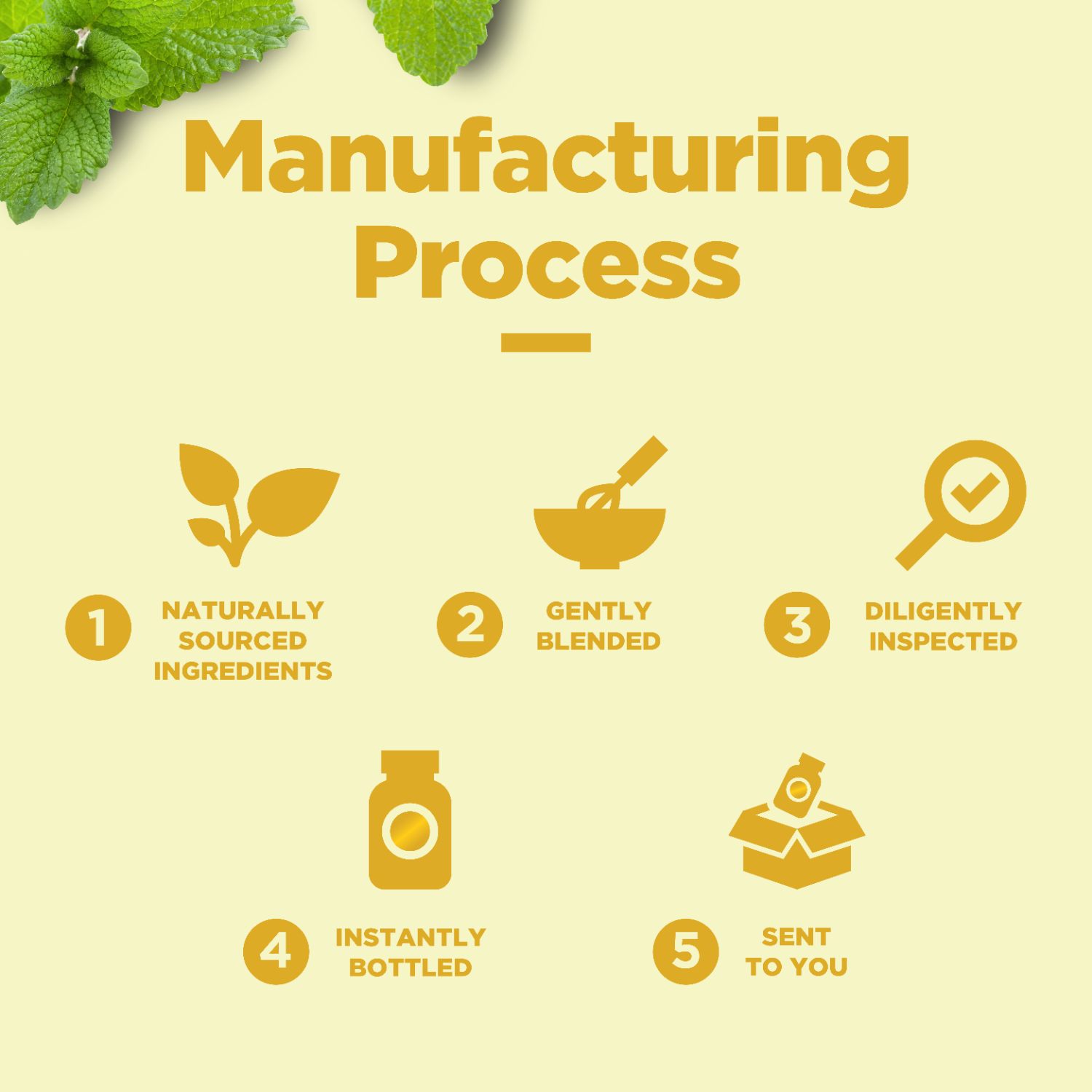 Manufacturing Process

1 NATURALLY SOURCED INGREDIENTS

2 GENTLY BLENDED

3 DILIGENTLY INSPECTED

4 INSTANTLY BOTTLED

5 SENT TO YOU